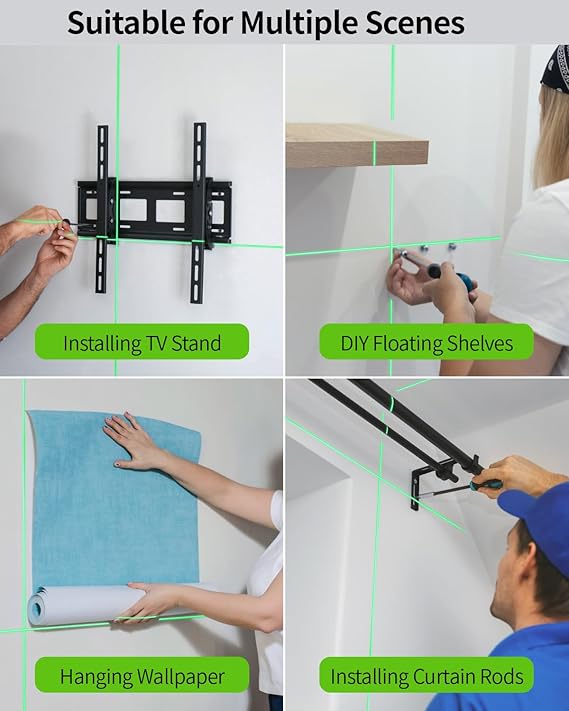 Suitable for Multiple Scenes

Installing TV Stand

DIY Floating Shelves

Hanging Wallpaper

Installing Curtain Rods